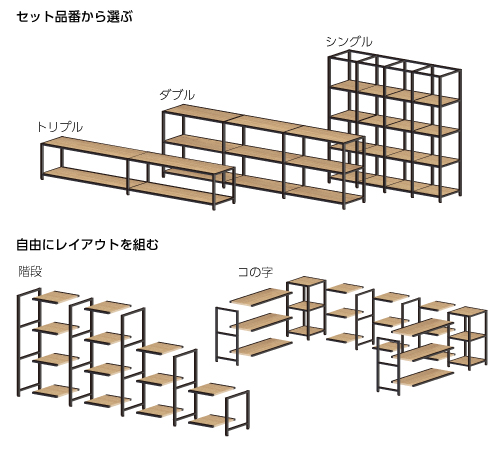 セット品番から選ぶ

シングル

ダブル

トリプル

自由にレイアウトを組む

階段

コの字